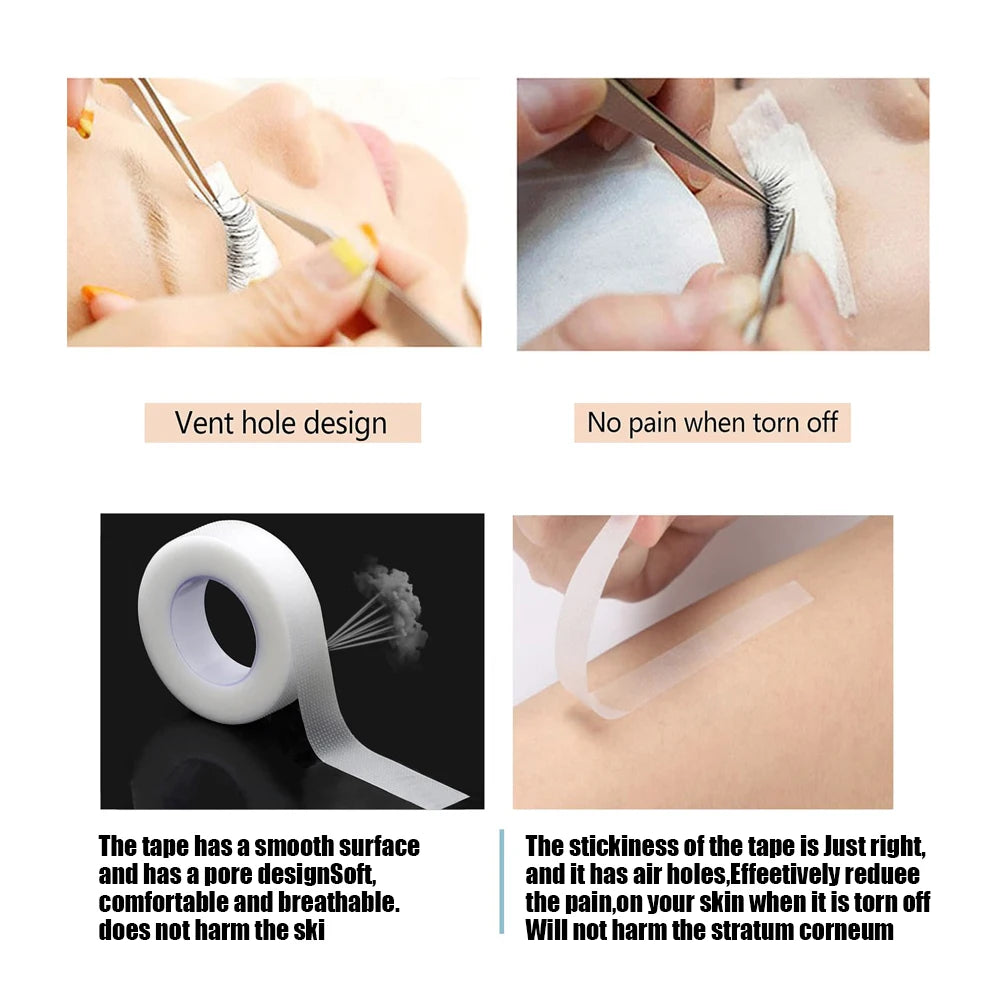 Vent hole design

No pain when torn off

The tape has a smooth surface and has a pore designSoft, comfortable and breathable. does not harm the ski

The stickiness of the tape is Just right, and it has air holes,Effeetively reduee the pain,on your skin when it is torn off Will not harm the stratum corneum